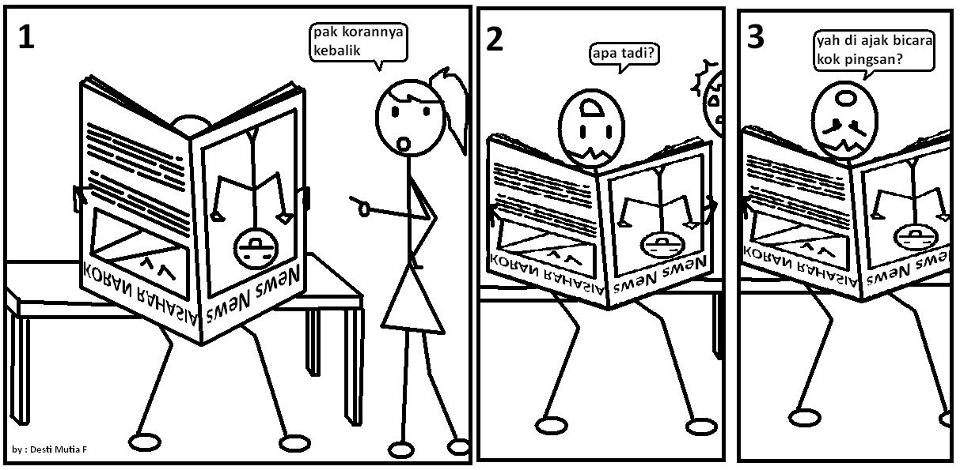 1

pak korannya kebalik

KORAN RAHASIA

News News

by : Desti Mutia F

2

apa tadi?

KORAN RAHASIA

News News

3

yah di ajak bicara kok pingsan?

KORAN RAHASIA

News News